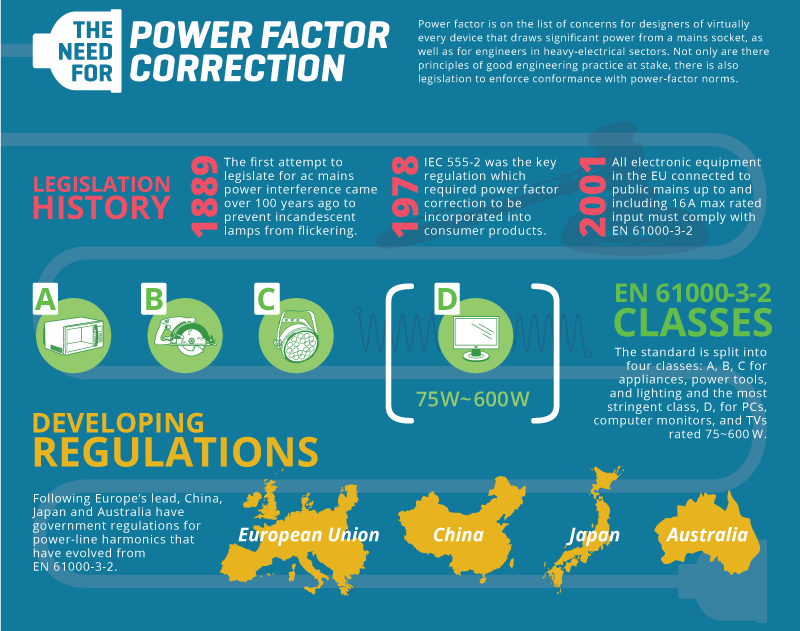 THE NEED FOR POWER FACTOR CORRECTION

Power factor is on the list of concerns for designers of virtually every device that draws significant power from a mains socket, as well as for engineers in heavy-electrical sectors. Not only are there principles of good engineering practice at stake, there is also legislation to enforce conformance with power-factor norms.

LEGISLATION HISTORY

1889 The first attempt to legislate for ac mains power interference came over 100 years ago to prevent incandescent lamps from flickering.

1978 IEC 555-2 was the key regulation which required power factor correction to be incorporated into consumer products.

2001 All electronic equipment in the EU connected to public mains up to and including 16A max rated input must comply with EN 61000-3-2

A

B

C

D

75W~600W

EN 61000-3-2 CLASSES

The standard is split into four classes: A, B, C for appliances, power tools, and lighting and the most stringent class, D, for PCs, computer monitors, and TVs rated 75~600 W.

DEVELOPING REGULATIONS

Following Europe's lead, China, Japan and Australia have government regulations for power-line harmonics that have evolved from EN 61000-3-2.

European Union

China

Japan

Australia